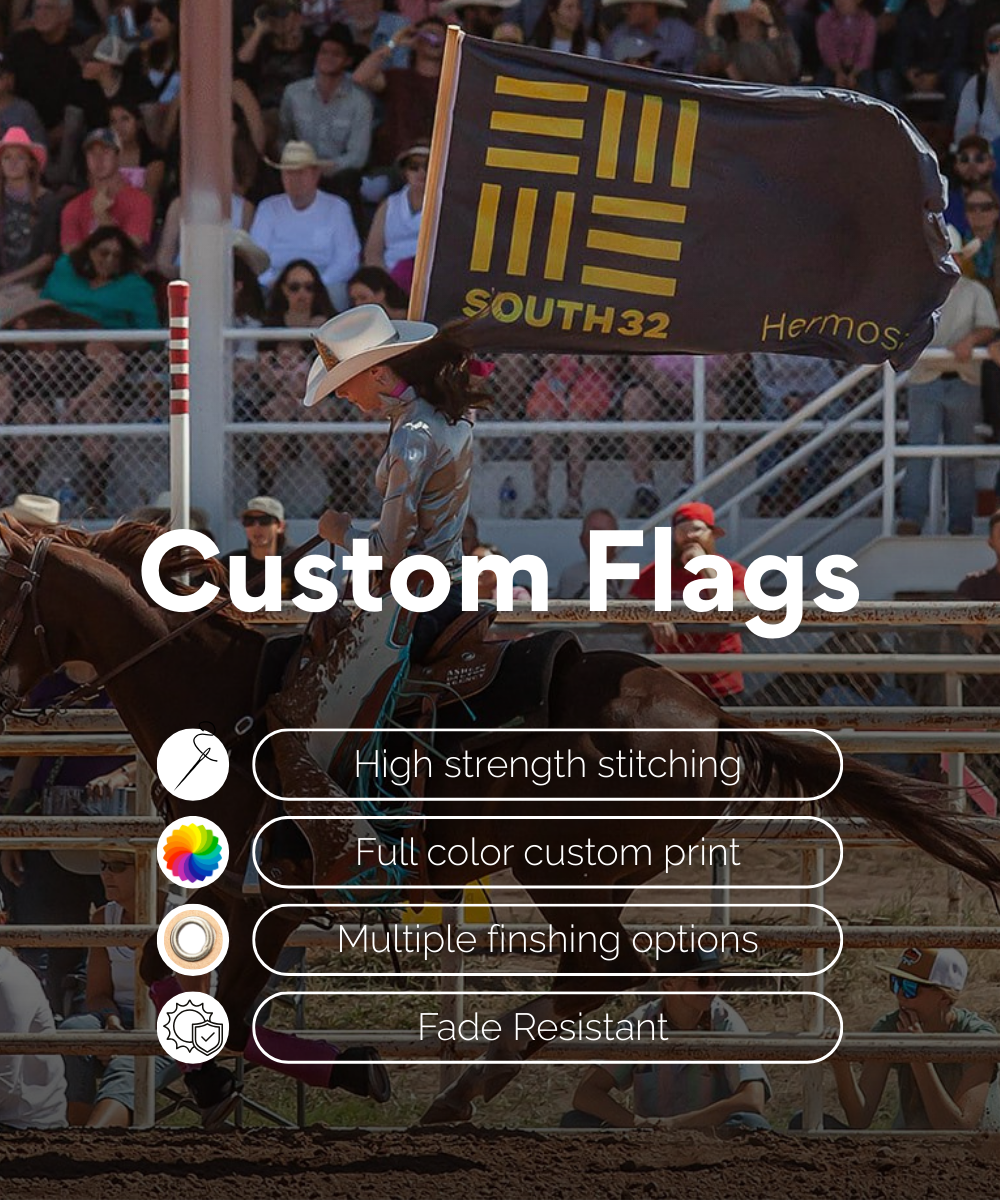 SOUTH32

Hermos

Custom Flags

High strength stitching

Full color custom print

Multiple finshing options

Fade Resistant