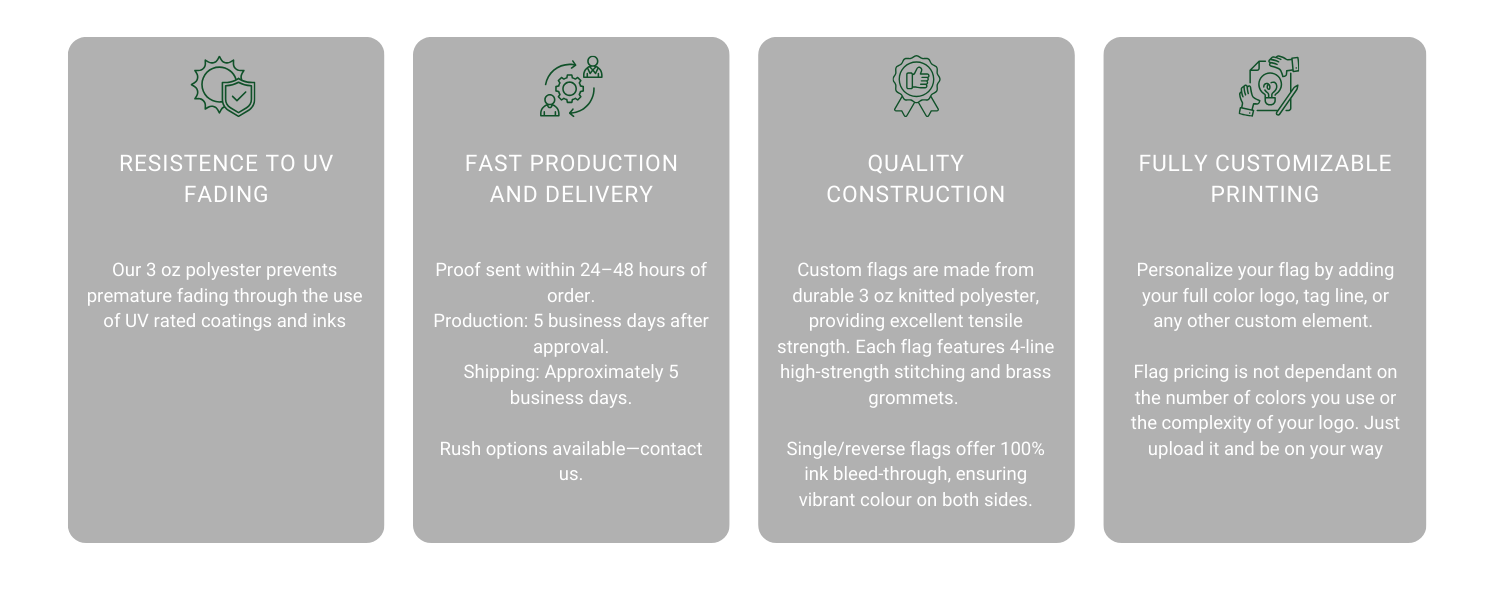 RESISTENCE TO UV FADING

Our 3 oz polyester prevents premature fading through the use of UV rated coatings and inks

FAST PRODUCTION AND DELIVERY

Proof sent within 24–48 hours of order.
Production: 5 business days after approval.
Shipping: Approximately 5 business days.

Rush options available—contact us.

QUALITY CONSTRUCTION

Custom flags are made from durable 3 oz knitted polyester, providing excellent tensile strength. Each flag features 4-line high-strength stitching and brass grommets.

Single/reverse flags offer 100% ink bleed-through, ensuring vibrant colour on both sides.

FULLY CUSTOMIZABLE PRINTING

Personalize your flag by adding your full color logo, tag line, or any other custom element.

Flag pricing is not dependant on the number of colors you use or the complexity of your logo. Just upload it and be on your way