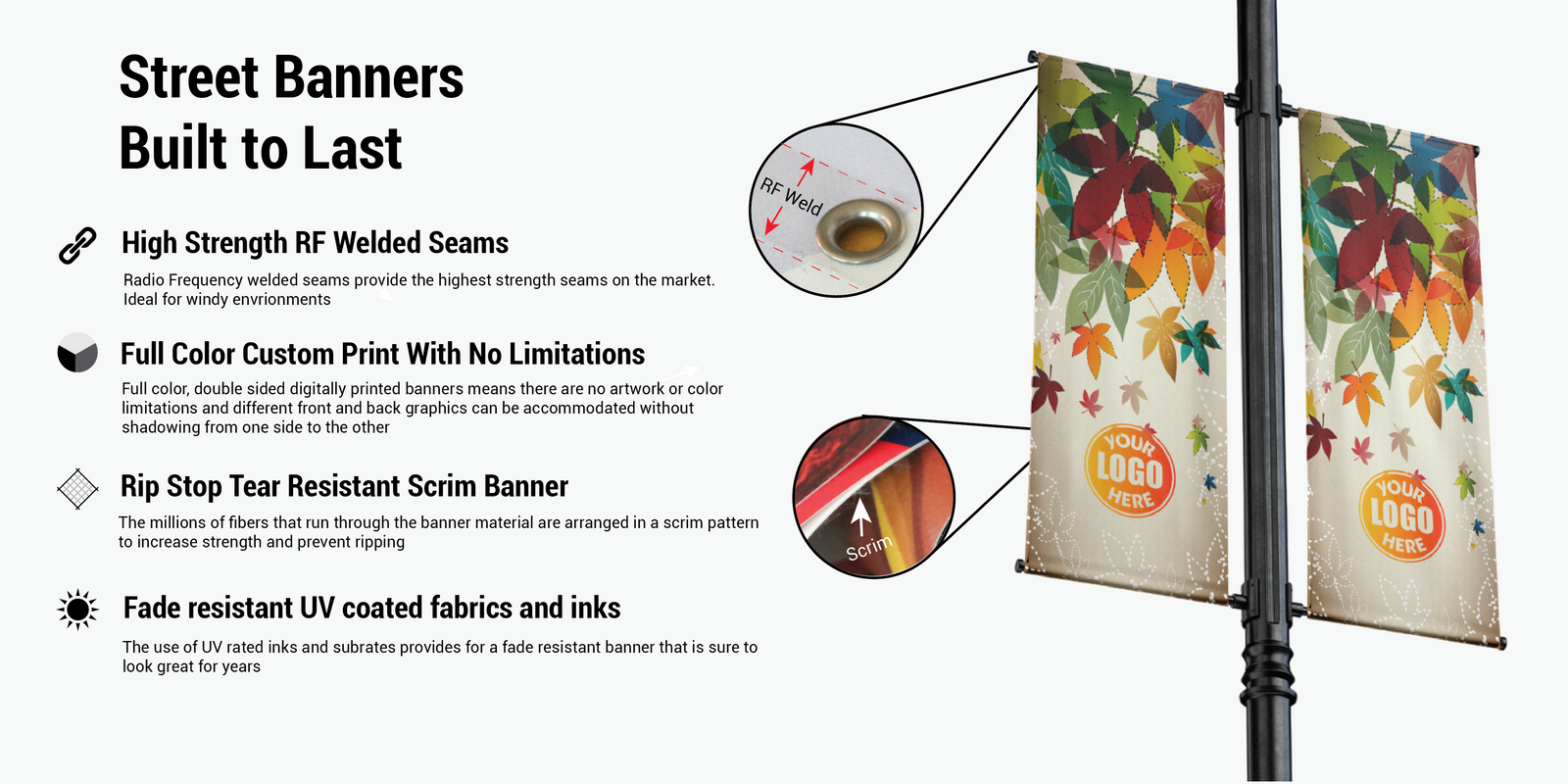 Street Banners
Built to Last

High Strength RF Welded Seams

Radio Frequency welded seams provide the highest strength seams on the market. Ideal for windy envrionments

Full Color Custom Print With No Limitations

Full color, double sided digitally printed banners means there are no artwork or color limitations and different front and back graphics can be accommodated without shadowing from one side to the other

Rip Stop Tear Resistant Scrim Banner

The millions of fibers that run through the banner material are arranged in a scrim pattern to increase strength and prevent ripping

Fade resistant UV coated fabrics and inks

The use of UV rated inks and subrates provides for a fade resistant banner that is sure to look great for years

RF Weld

Scrim

YOUR LOGO HERE

YOUR LOGO HERE